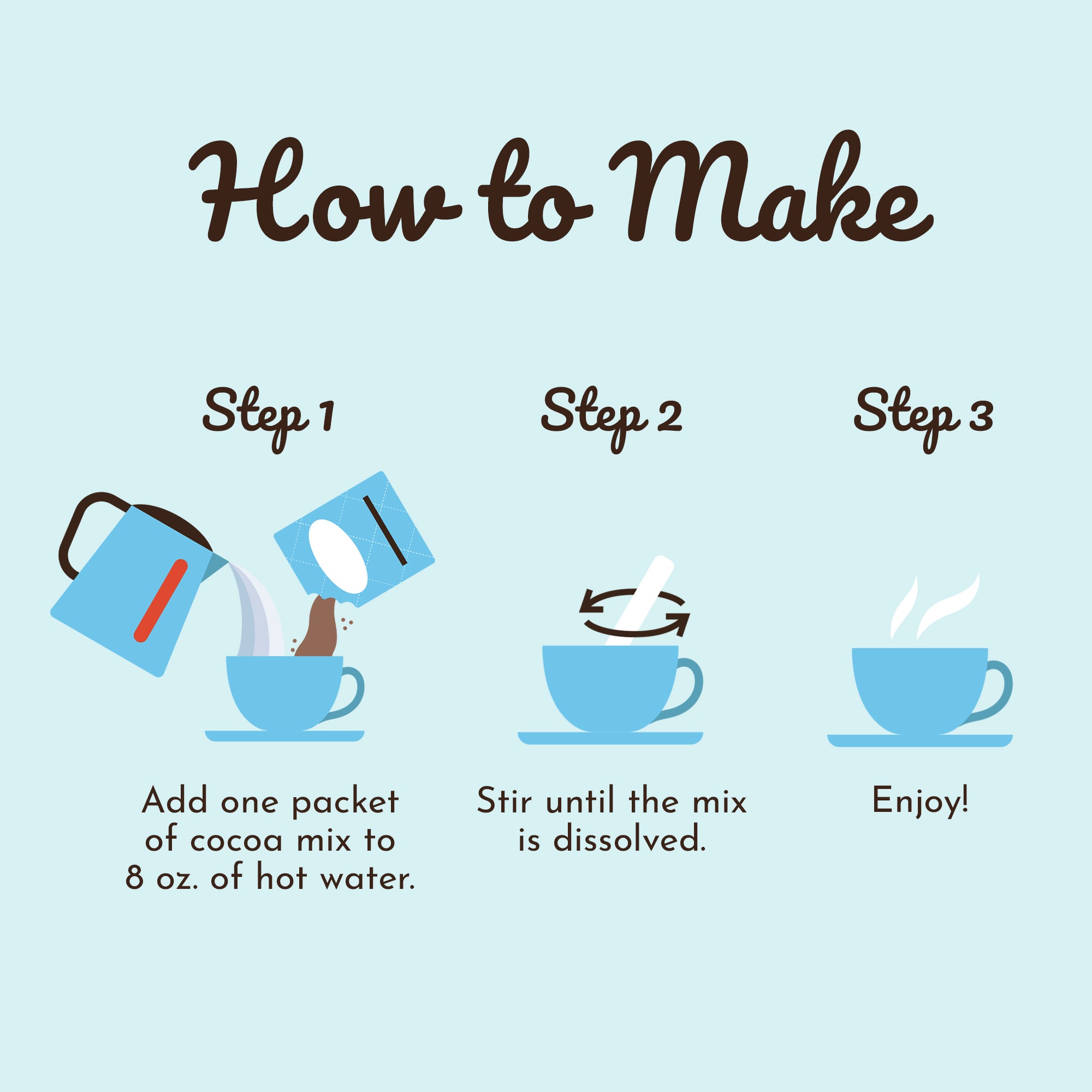 How to Make

Step 1

Add one packet of cocoa mix to 8 oz. of hot water.

Step 2

Stir until the mix is dissolved.

Step 3

Enjoy!